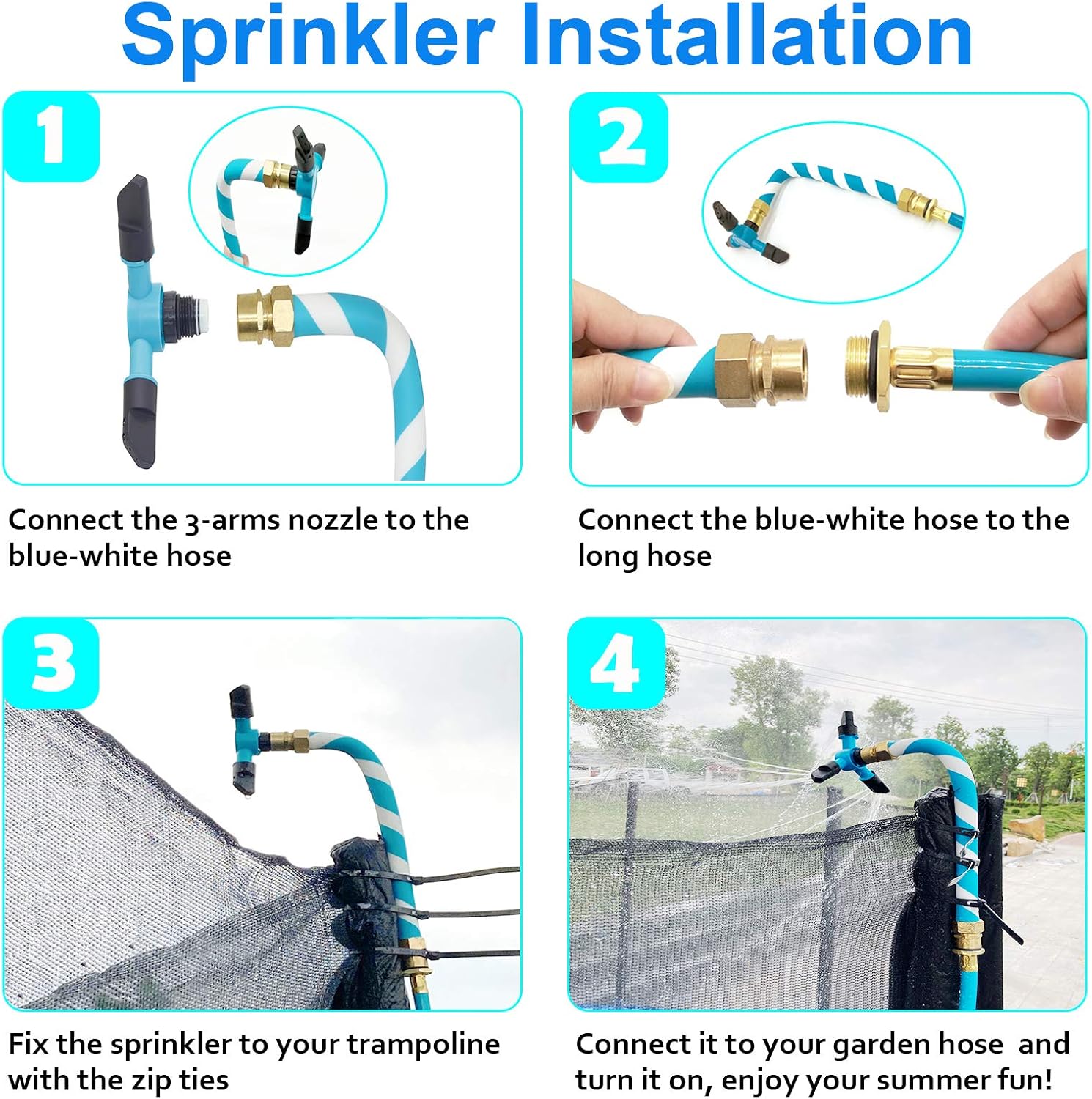 Sprinkler Installation

1

Connect the 3-arms nozzle to the blue-white hose

2

Connect the blue-white hose to the long hose

3

Fix the sprinkler to your trampoline with the zip ties

4

Connect it to your garden hose and turn it on, enjoy your summer fun!