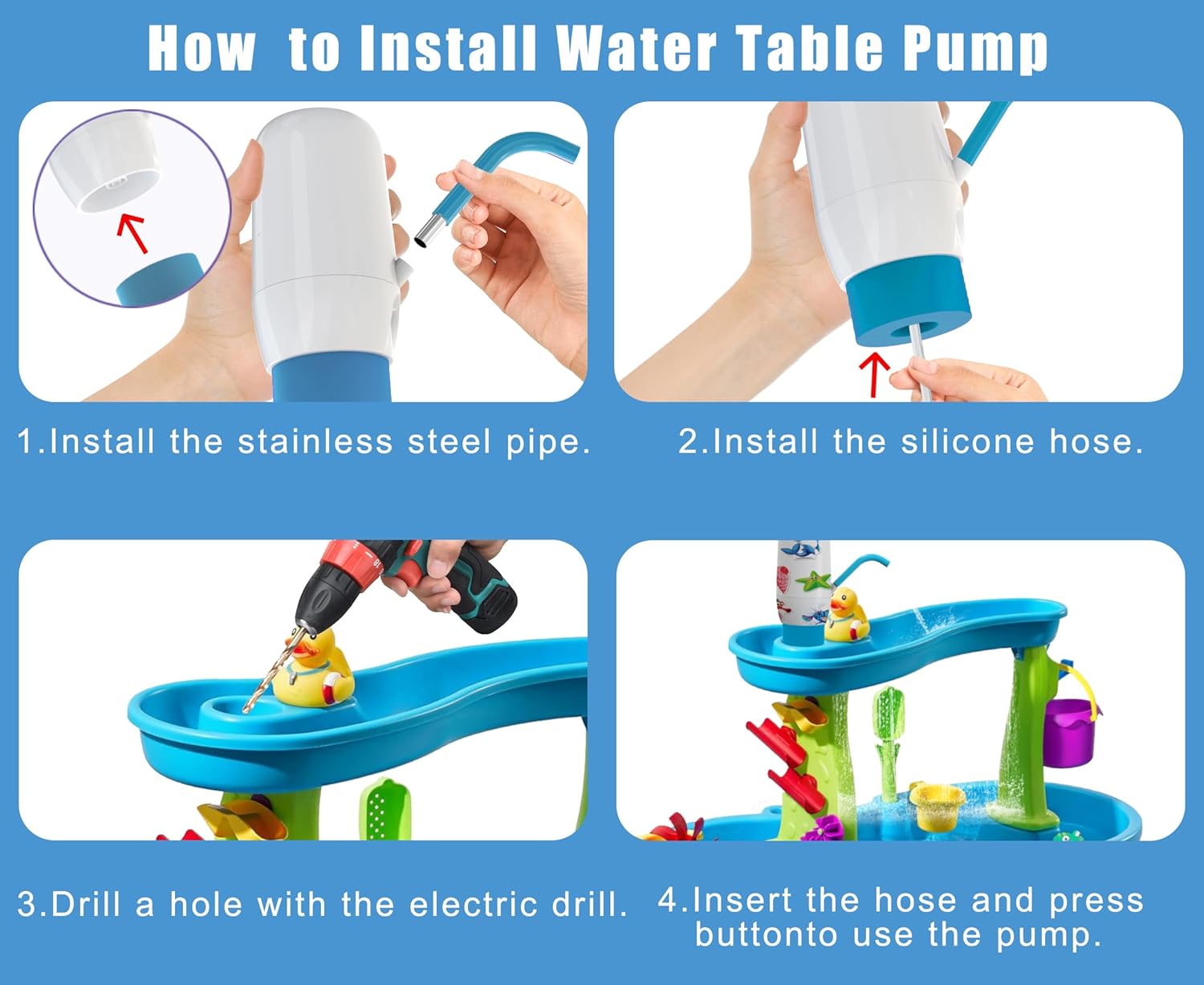 How to Install Water Table Pump

1.Install the stainless steel pipe.

2.Install the silicone hose.

3.Drill a hole with the electric drill.

4.Insert the hose and press buttonto use the pump.