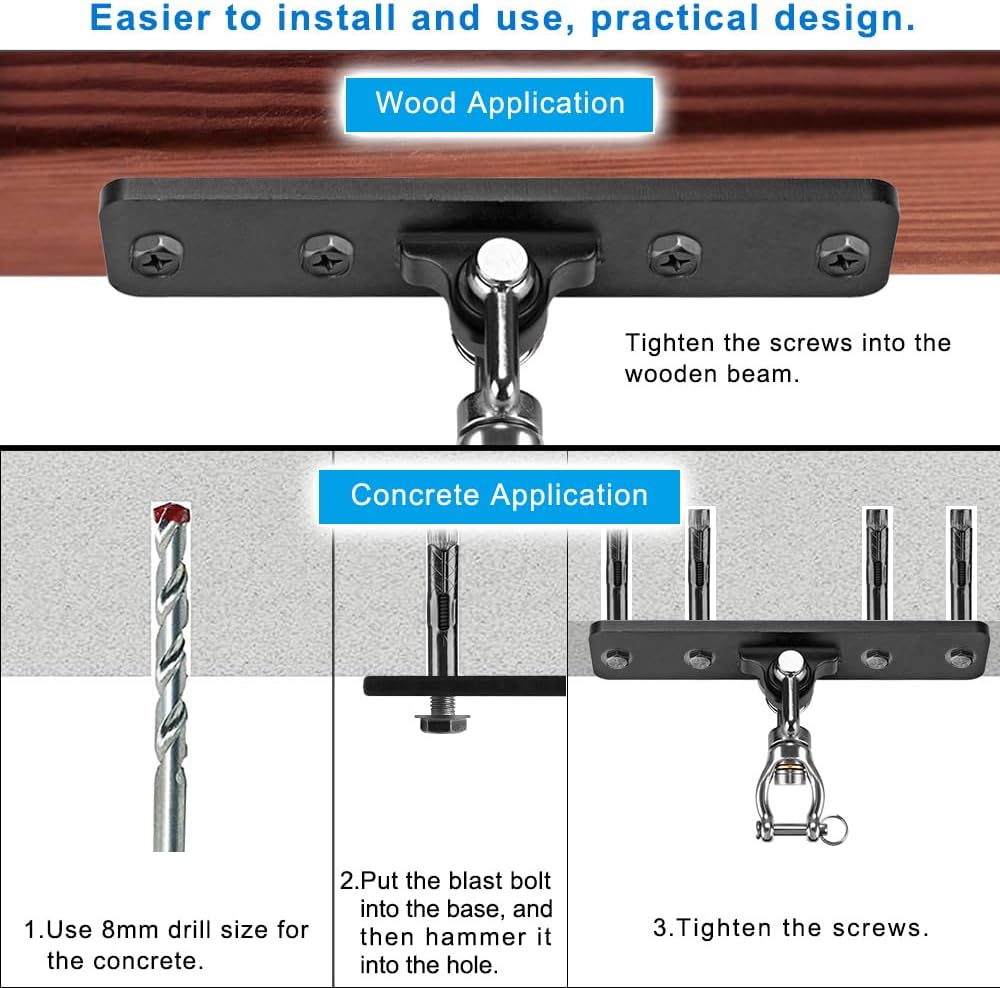 Easier to install and use, practical design.

Wood Application

Tighten the screws into the wooden beam.

Concrete Application

1.Use 8mm drill size for the concrete.

2.Put the blast bolt into the base, and then hammer it into the hole.

3.Tighten the screws.