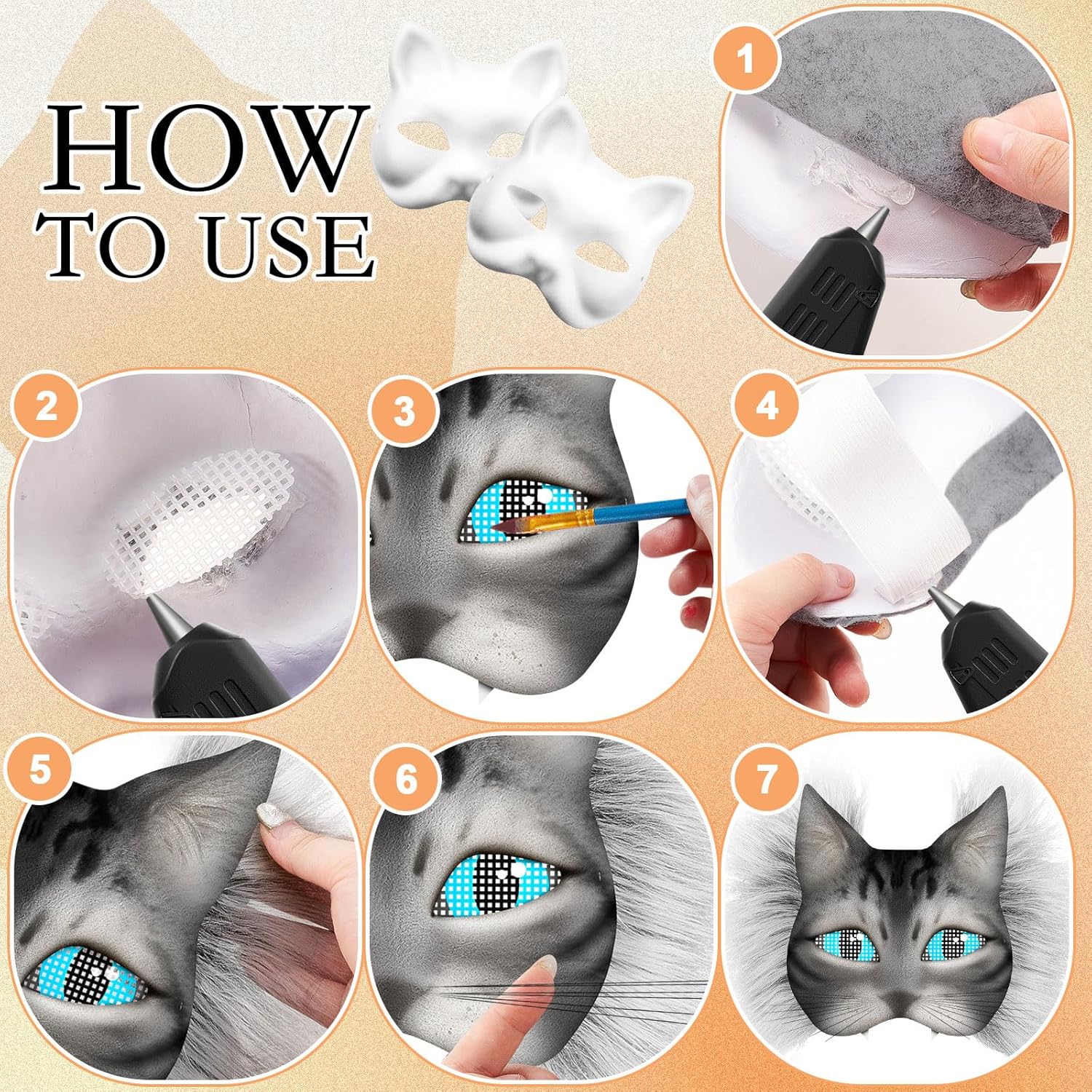 HOW TO USE

1

2

3

4

5

6

7