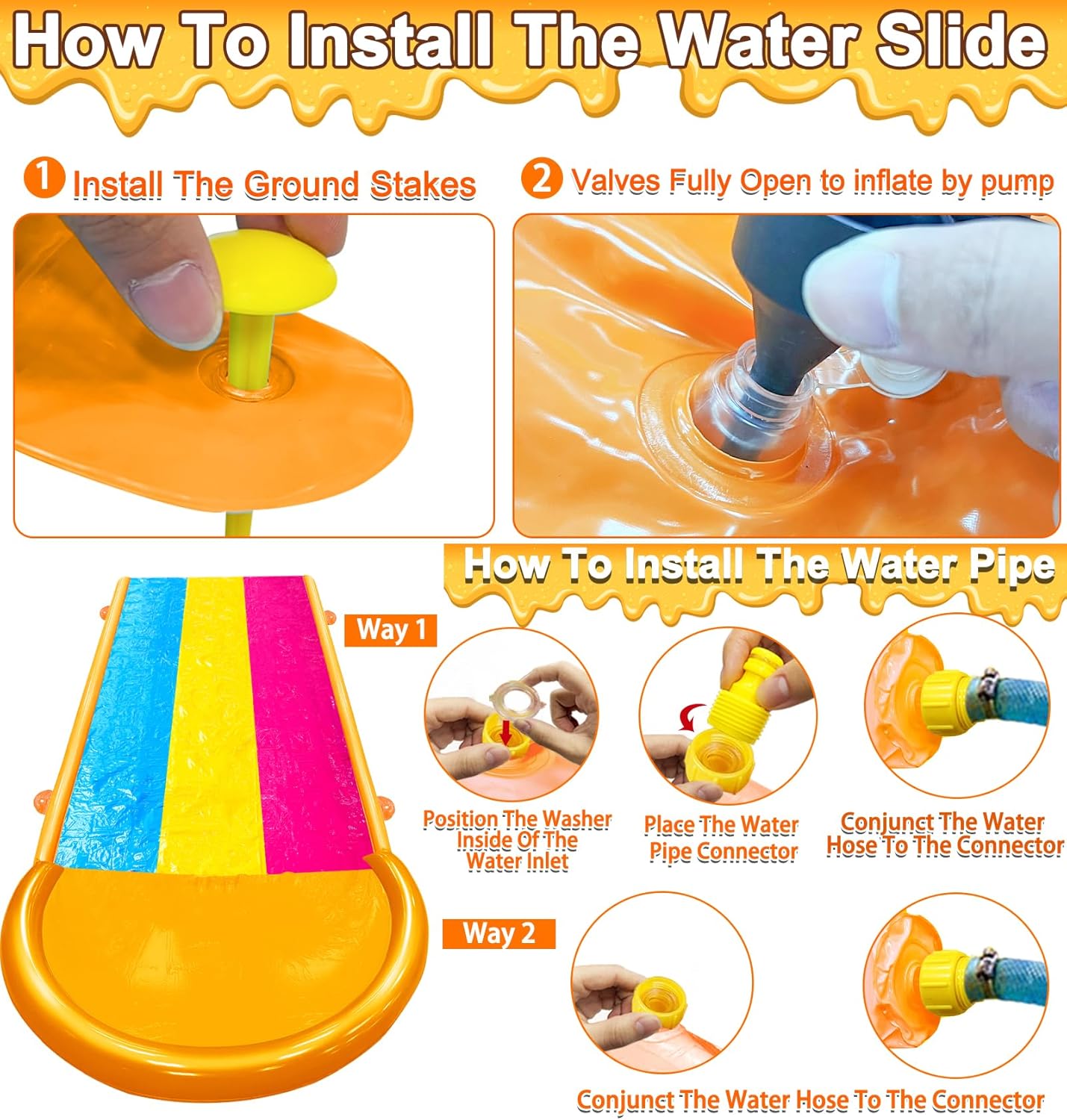 How To Install The Water Slide

1 Install The Ground Stakes

2 Valves Fully Open to inflate by pump

How To Install The Water Pipe

Way 1

Position The Washer Inside Of The Water Inlet

Place The Water Pipe Connector

Conjunct The Water Hose To The Connector

Way 2

Conjunct The Water Hose To The Connector