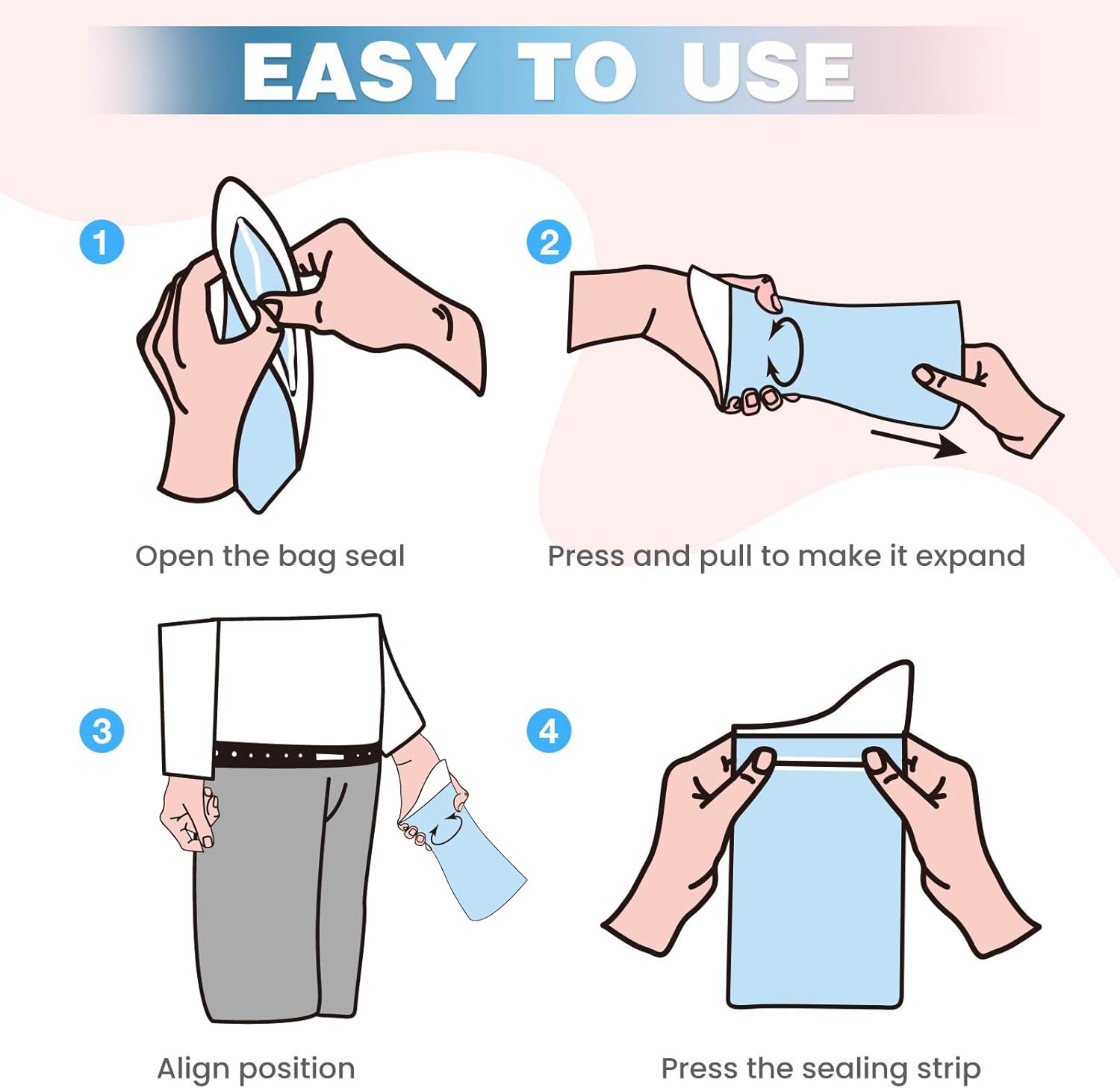 EASY TO USE

1

Open the bag seal

2

Press and pull to make it expand

3

Align position

4

Press the sealing strip