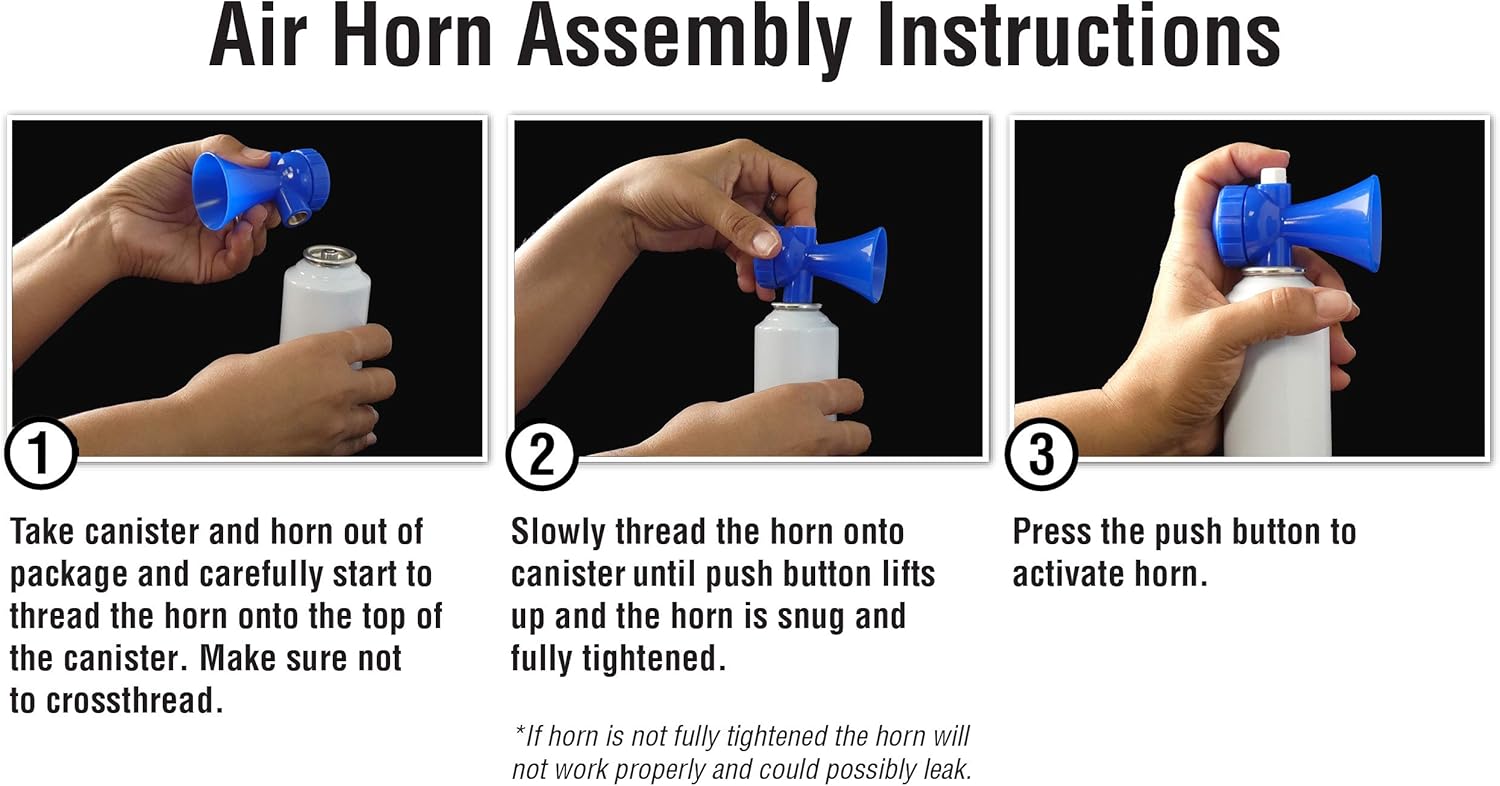 Air Horn Assembly Instructions

1

Take canister and horn out of package and carefully start to thread the horn onto the top of the canister. Make sure not to crossthread.

2

Slowly thread the horn onto canister until push button lifts up and the horn is snug and fully tightened.

*If horn is not fully tightened the horn will not work properly and could possibly leak.

3

Press the push button to activate horn.