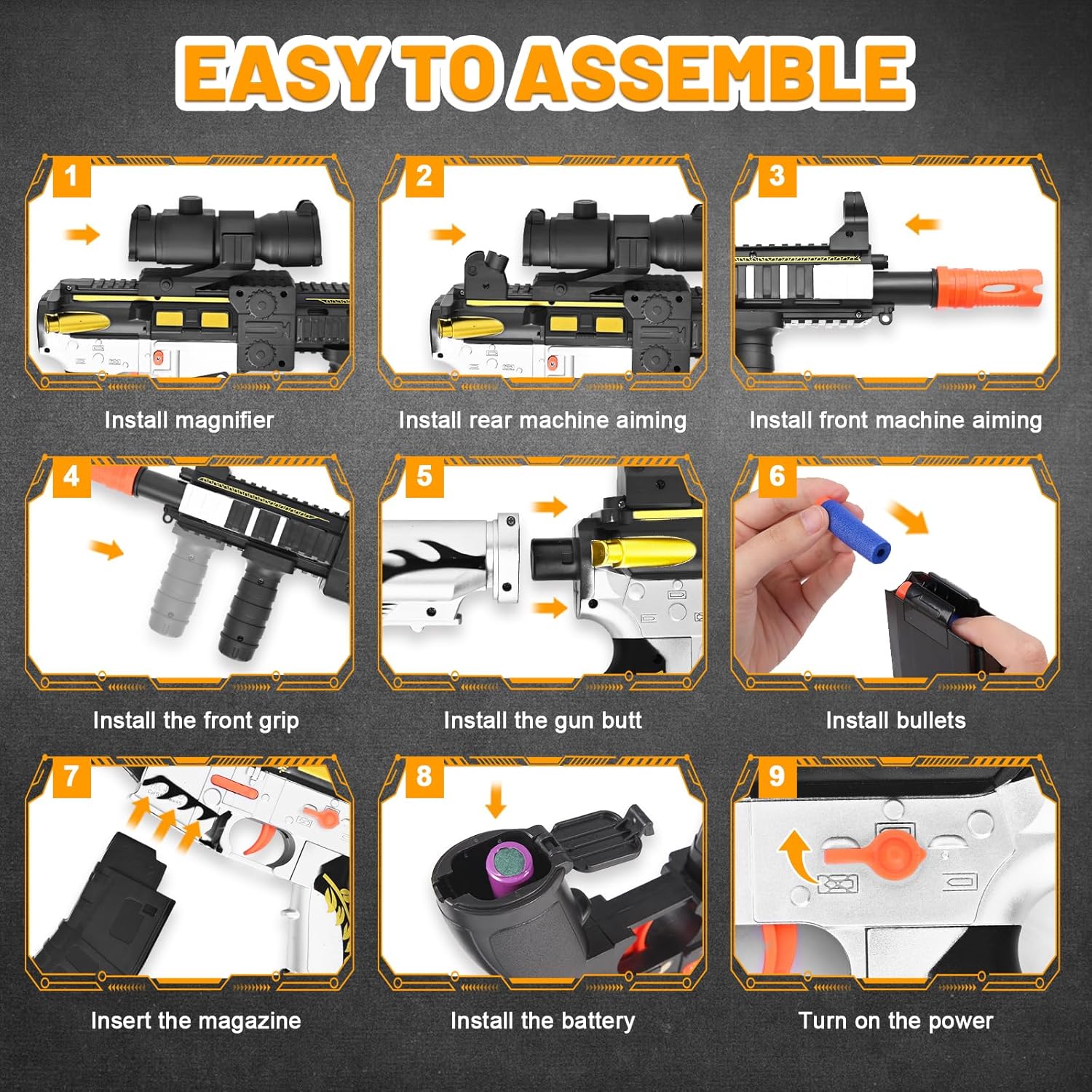 EASY TO ASSEMBLE

1

Install magnifier

2

Install rear machine aiming

3

Install front machine aiming

4

Install the front grip

5

Install the gun butt

6

Install bullets

7

Insert the magazine

8

Install the battery

9

Turn on the power