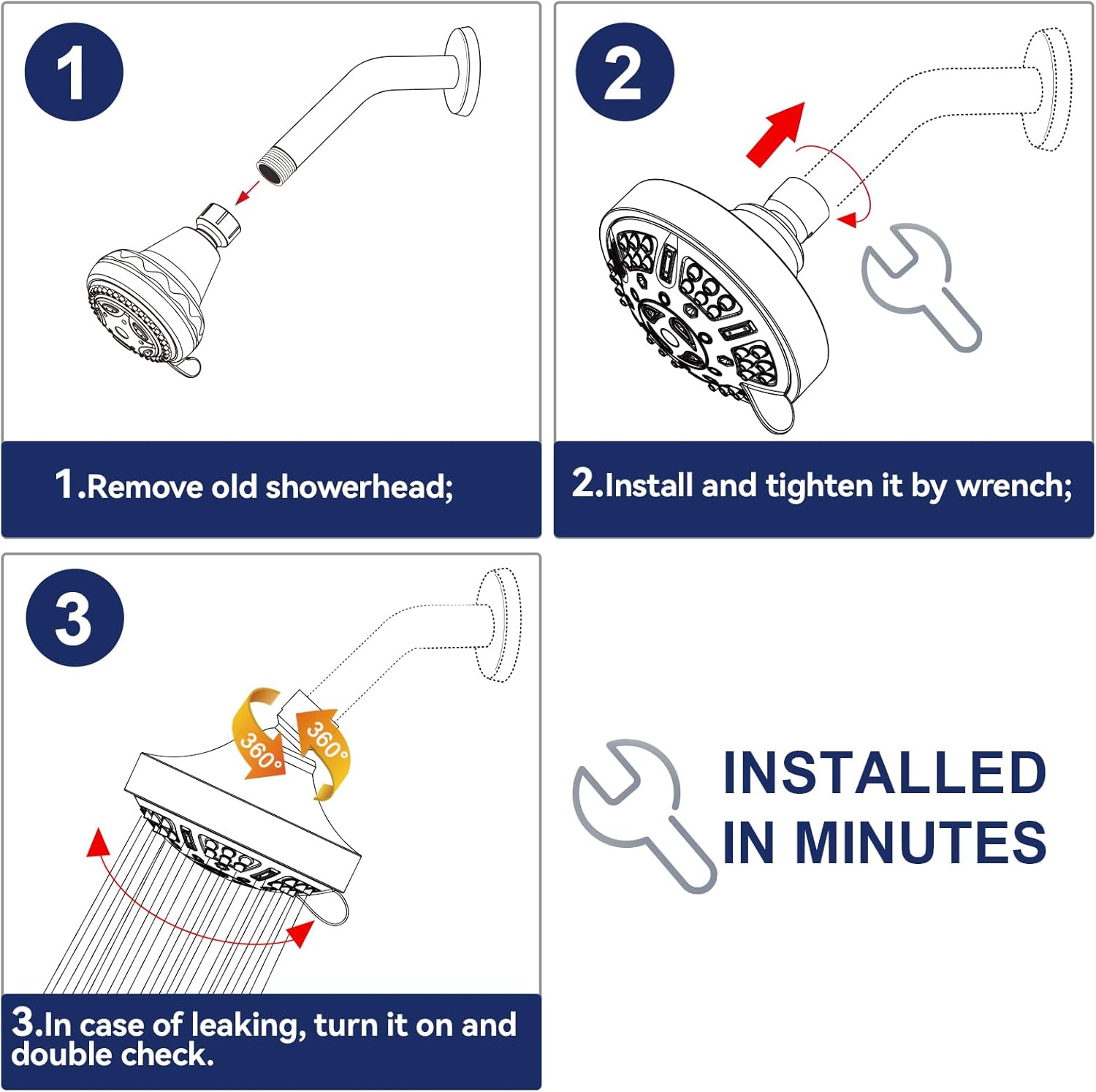 1

1.Remove old showerhead;

2

2.Install and tighten it by wrench;

3

360°

360°

3.In case of leaking, turn it on and double check.

INSTALLED IN MINUTES