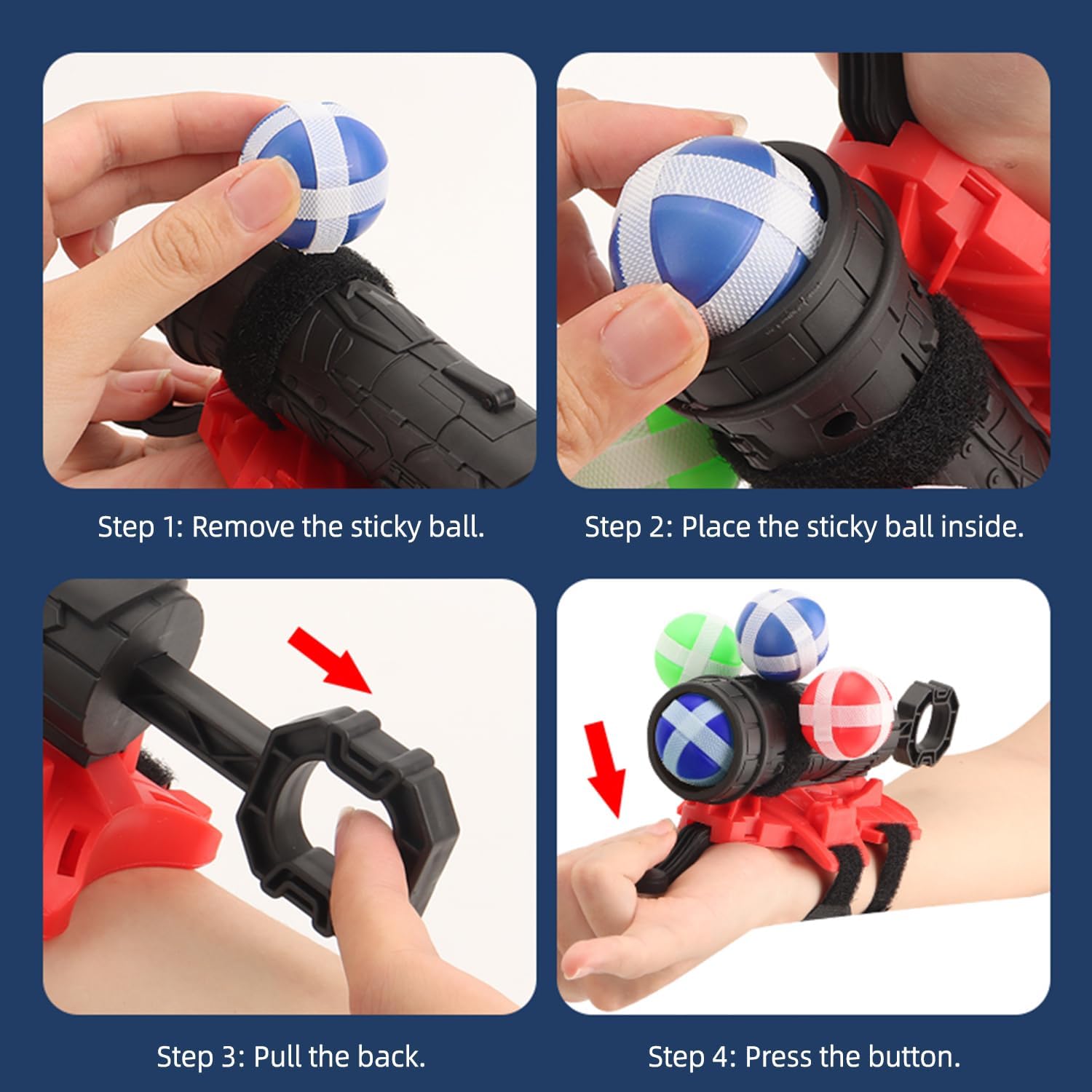 Step 1: Remove the sticky ball.

Step 2: Place the sticky ball inside.

Step 3: Pull the back.

Step 4: Press the button.